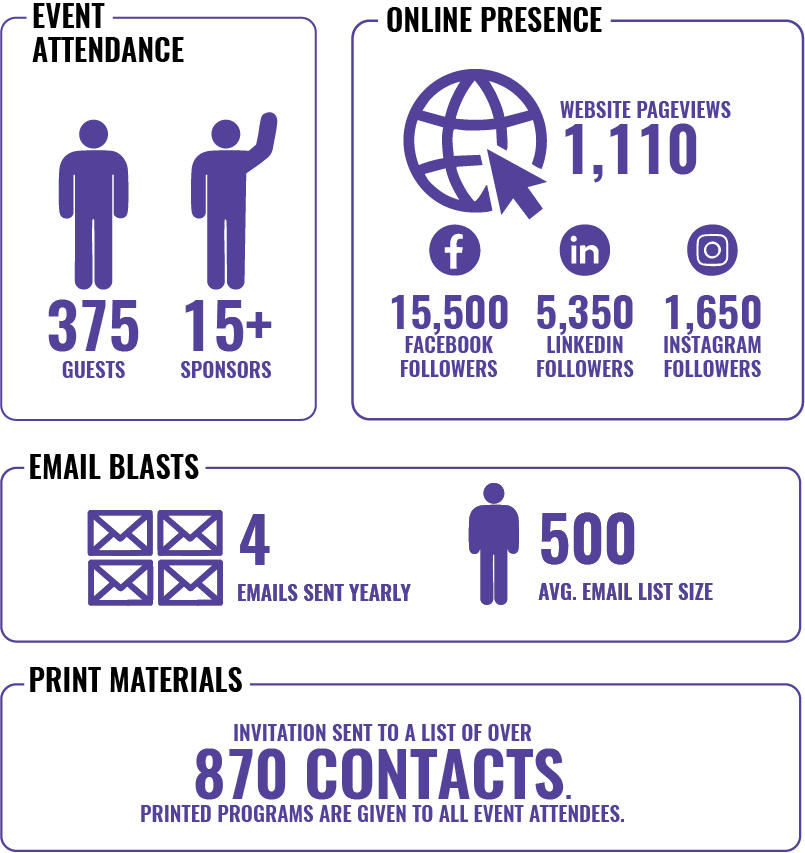 EVENT ATTENDANCE

375
GUESTS

15+
SPONSORS

ONLINE PRESENCE

WEBSITE PAGEVIEWS
1,110

15,500
FACEBOOK FOLLOWERS

5,350
LINKEDIN FOLLOWERS

1,650
INSTAGRAM FOLLOWERS

EMAIL BLASTS

4
EMAILS SENT YEARLY

500
AVG. EMAIL LIST SIZE

PRINT MATERIALS

INVITATION SENT TO A LIST OF OVER
870 CONTACTS.
PRINTED PROGRAMS ARE GIVEN TO ALL EVENT ATTENDEES.